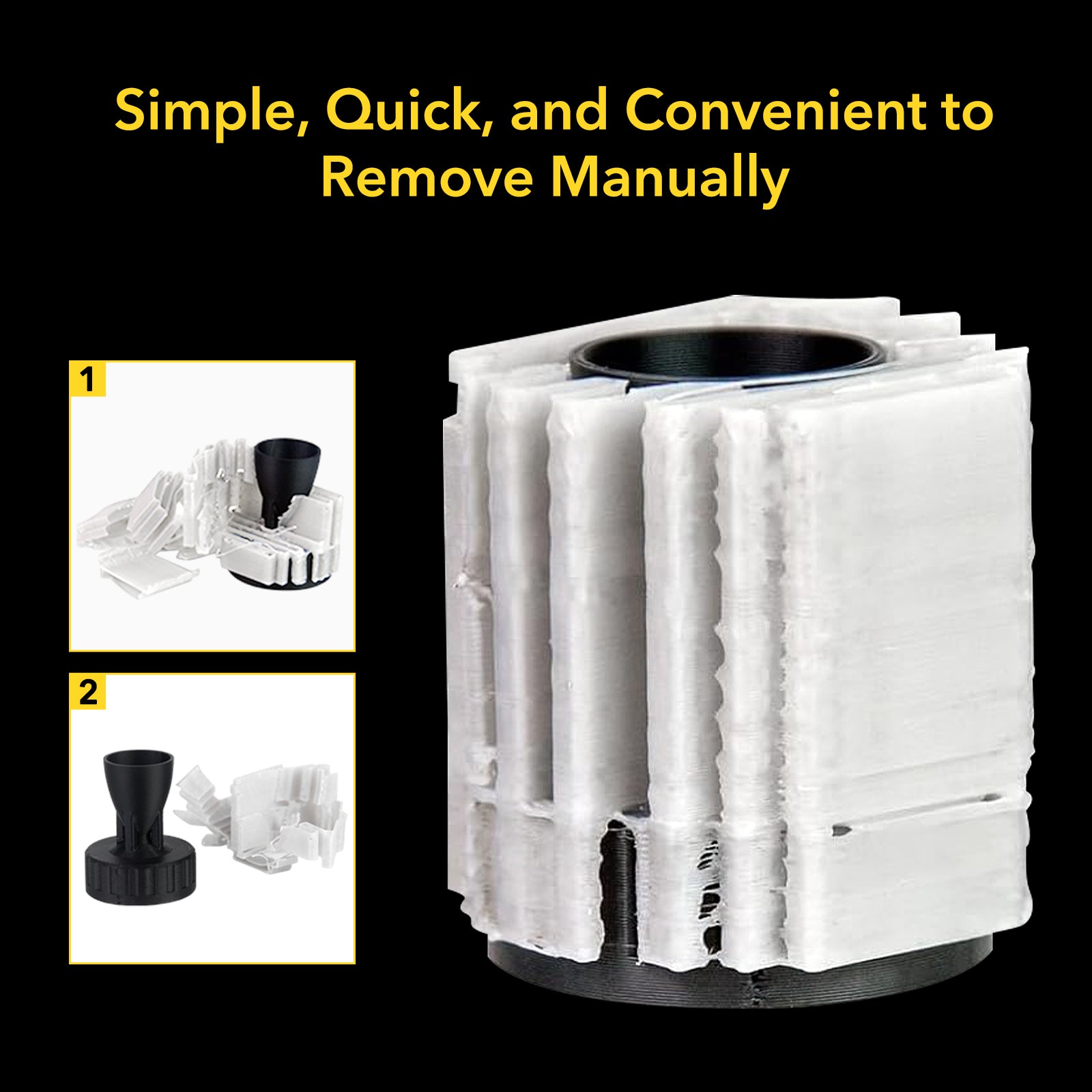 Simple, Quick, and Convenient to Remove Manually

1

2